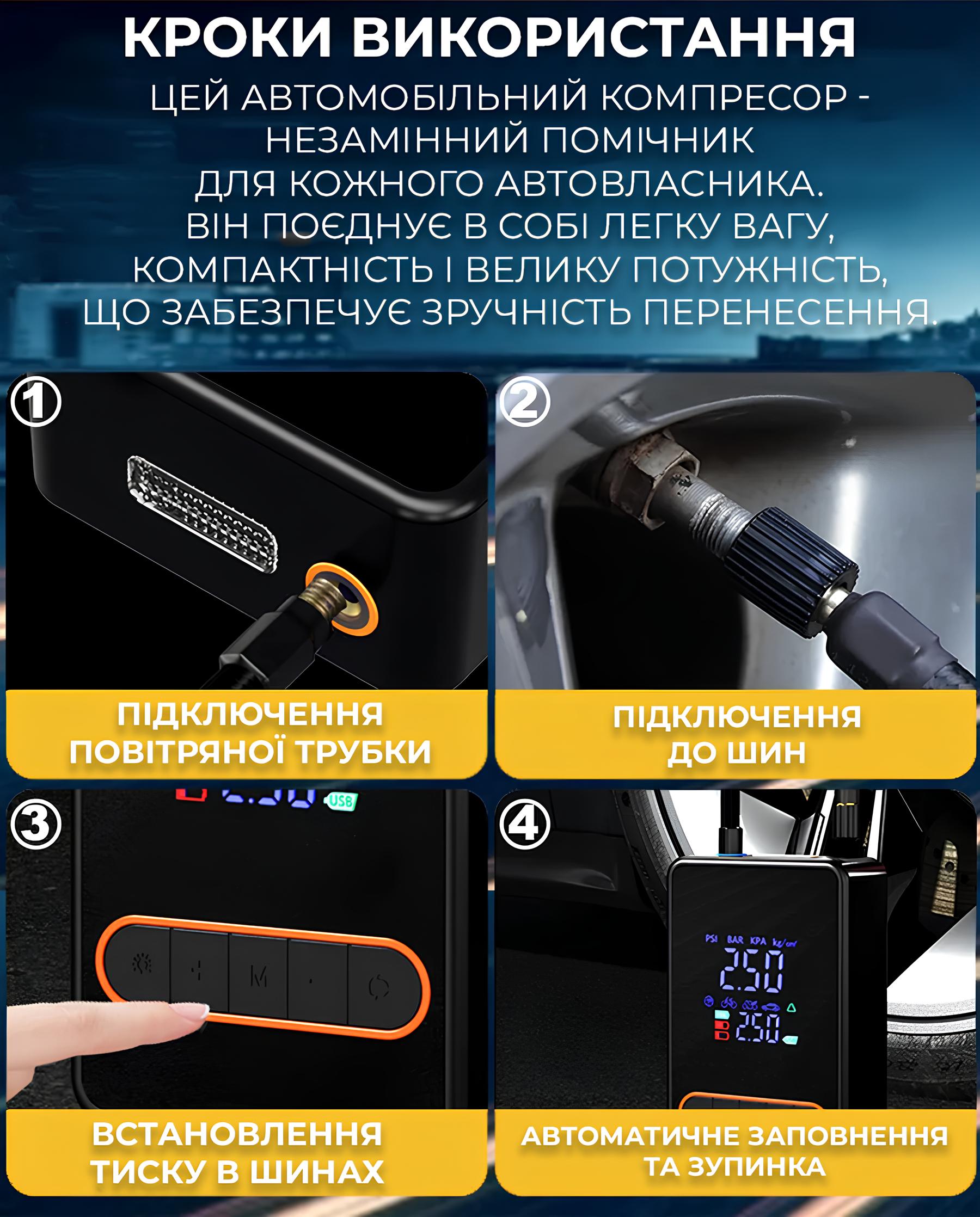 КРОКИ ВИКОРИСТАННЯ

ЦЕЙ АВТОМОБІЛЬНИЙ КОМПРЕСОР - НЕЗАМІННИЙ ПОМІЧНИК ДЛЯ КОЖНОГО АВТОВЛАСНИКА. ВІН ПОЄДНУЄ В СОБІ ЛЕГКУ ВАГУ, КОМПАКТНІСТЬ І ВЕЛИКУ ПОТУЖНІСТЬ, ЩО ЗАБЕЗПЕЧУЄ ЗРУЧНІСТЬ ПЕРЕНЕСЕННЯ.

①
ПІДКЛЮЧЕННЯ ПОВІТРЯНОЇ ТРУБКИ

②
ПІДКЛЮЧЕННЯ ДО ШИН

③
USB
M
ВСТАНОВЛЕННЯ ТИСКУ В ШИНАХ

④
PSI BAR KPA kg/cm²
2.50
2.50
АВТОМАТИЧНЕ ЗАПОВНЕННЯ ТА ЗУПИНКА